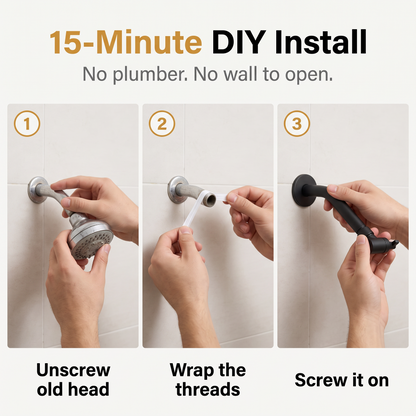 15-Minute DIY Install

No plumber. No wall to open.

1

Unscrew old head

2

Wrap the threads

3

Screw it on